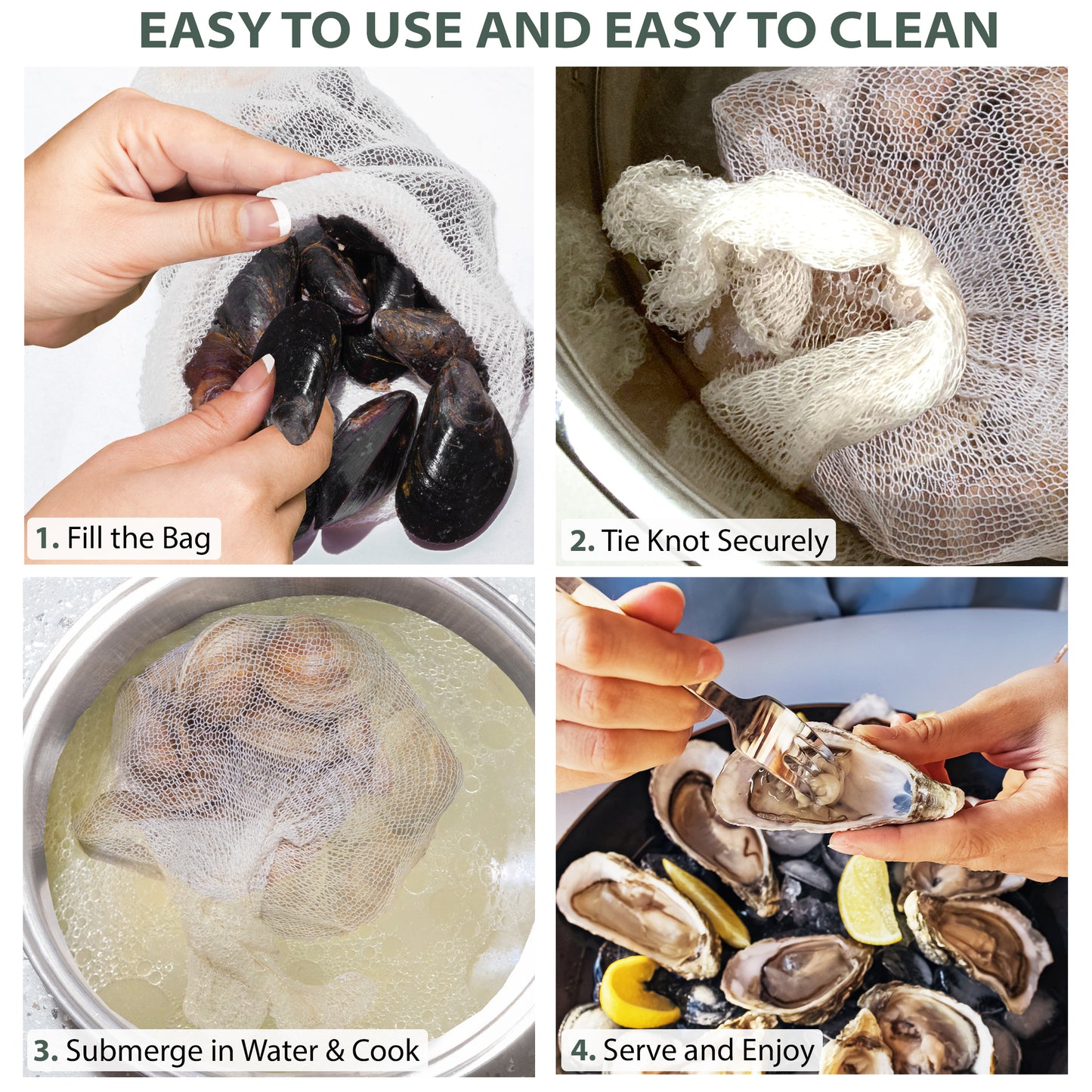 EASY TO USE AND EASY TO CLEAN

1. Fill the Bag

2. Tie Knot Securely

3. Submerge in Water & Cook

4. Serve and Enjoy