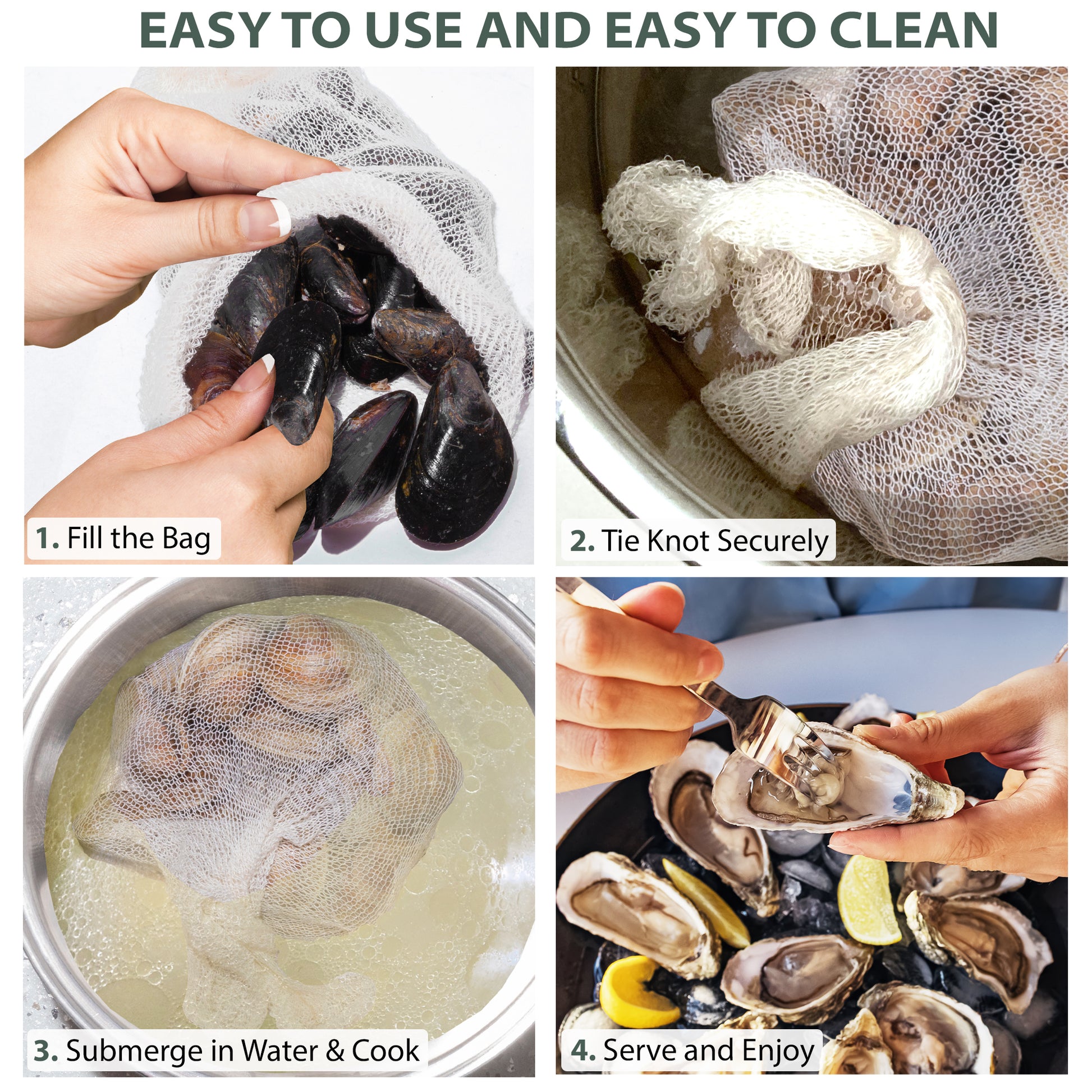 EASY TO USE AND EASY TO CLEAN

1. Fill the Bag

2. Tie Knot Securely

3. Submerge in Water & Cook

4. Serve and Enjoy