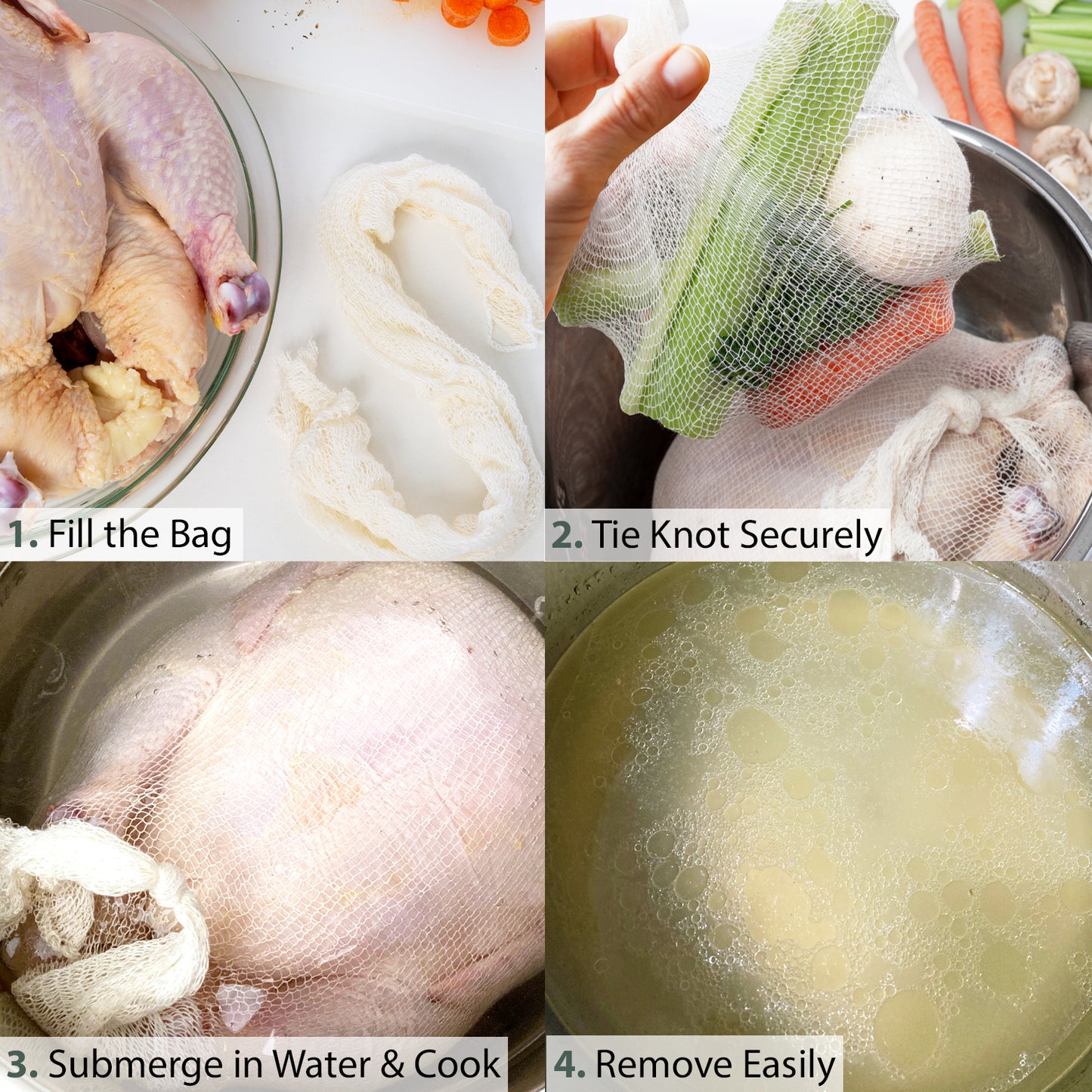 1. Fill the Bag

2. Tie Knot Securely

3. Submerge in Water & Cook

4. Remove Easily