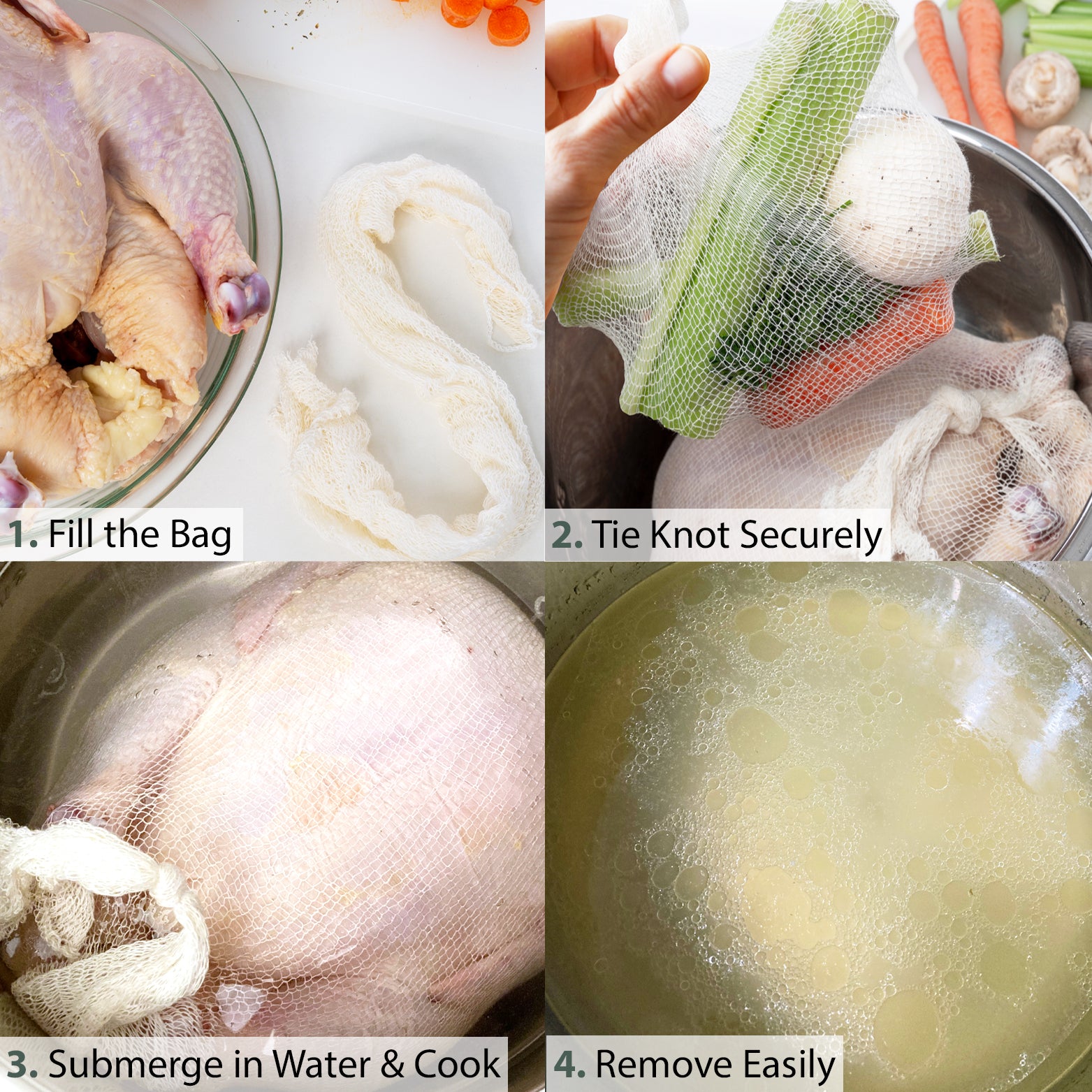 1. Fill the Bag

2. Tie Knot Securely

3. Submerge in Water & Cook

4. Remove Easily